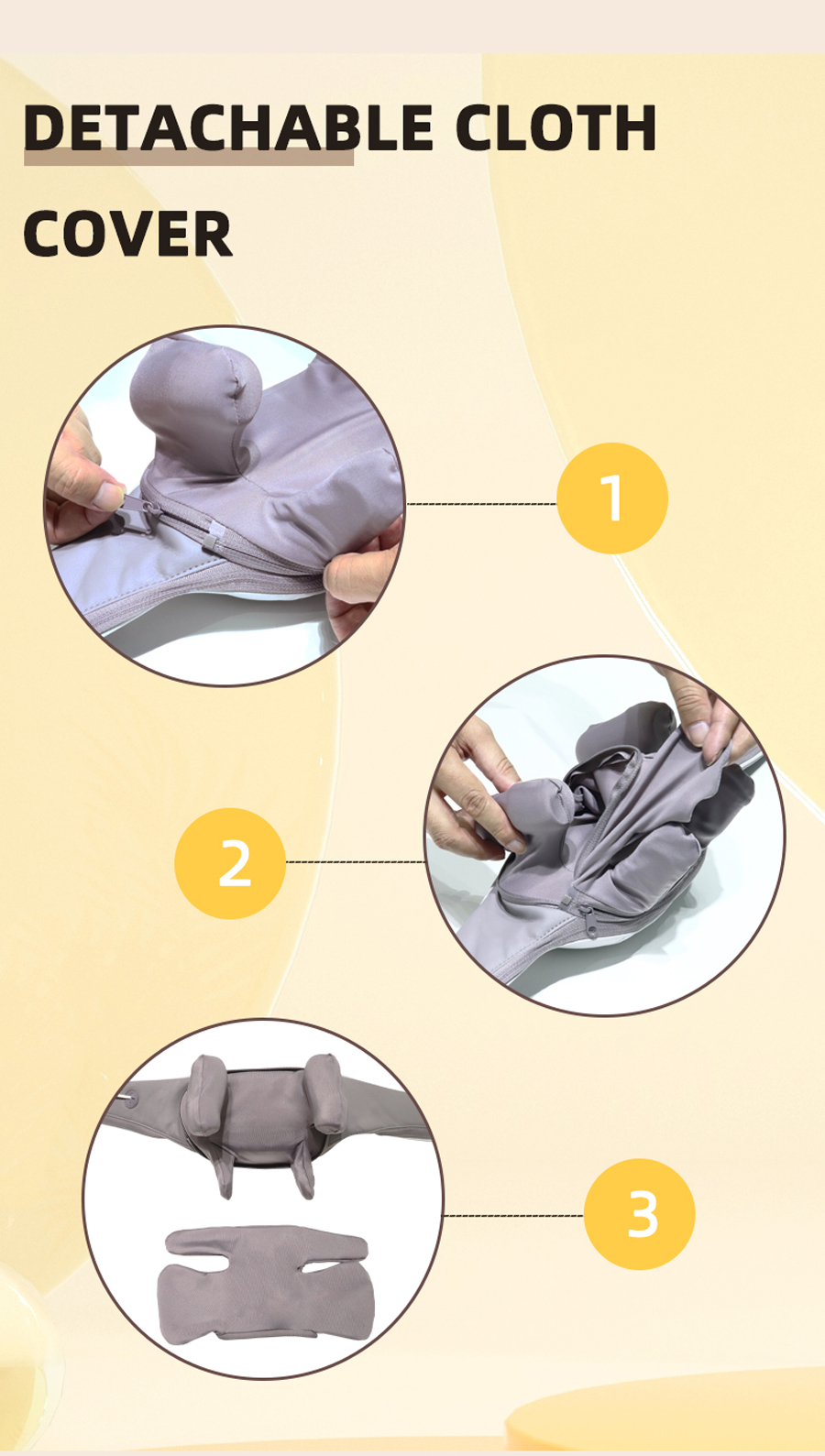 DETACHABLE CLOTH COVER

1

2

3